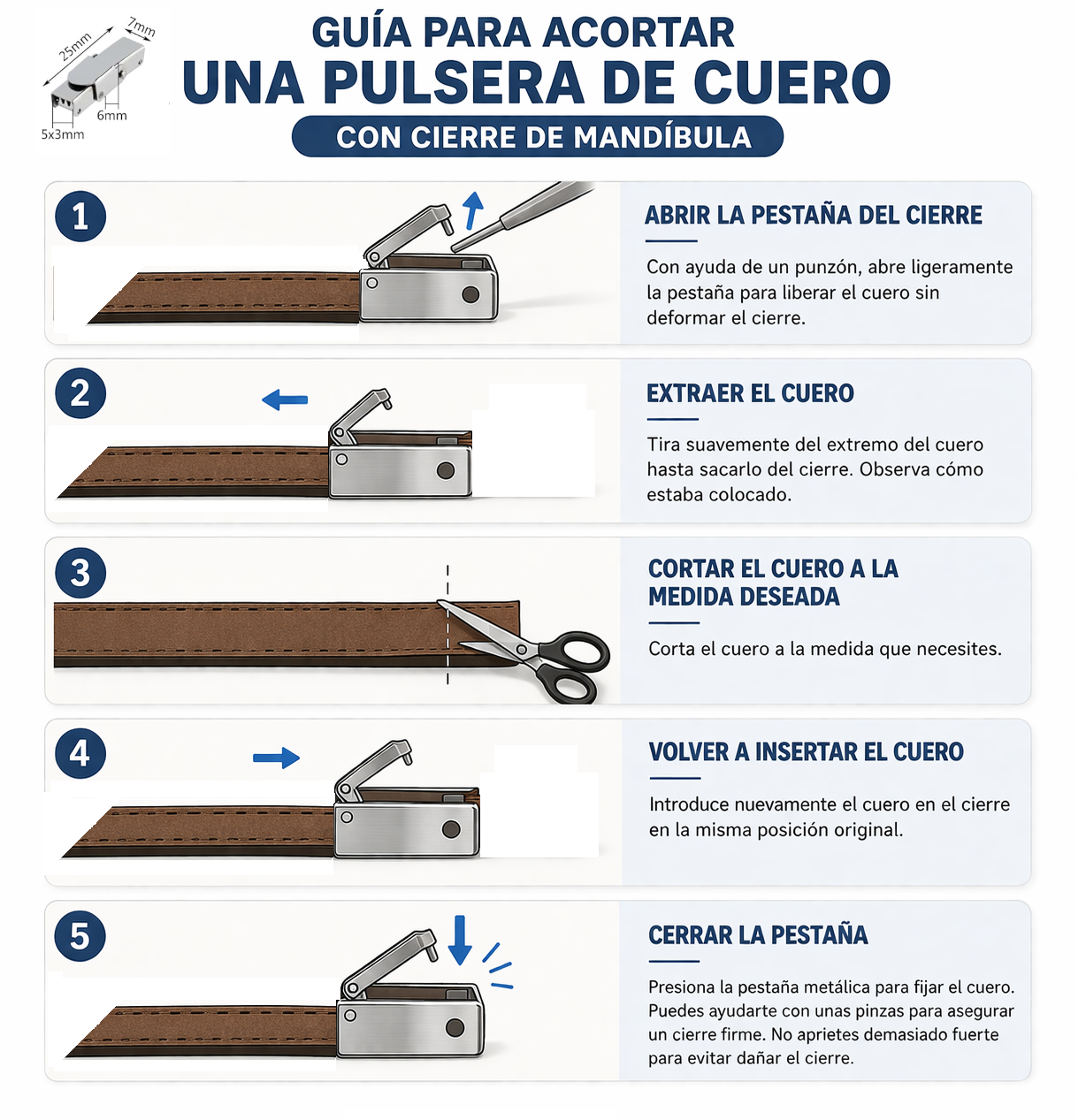 25mm
7mm
6mm
5x3mm

GUÍA PARA ACORTAR
UNA PULSERA DE CUERO
CON CIERRE DE MANDÍBULA

1
ABRIR LA PESTAÑA DEL CIERRE
Con ayuda de un punzón, abre ligeramente la pestaña para liberar el cuero sin deformar el cierre.

2
EXTRAER EL CUERO
Tira suavemente del extremo del cuero hasta sacarlo del cierre. Observa cómo estaba colocado.

3
CORTAR EL CUERO A LA MEDIDA DESEADA
Corta el cuero a la medida que necesites.

4
VOLVER A INSERTAR EL CUERO
Introduce nuevamente el cuero en el cierre en la misma posición original.

5
CERRAR LA PESTAÑA
Presiona la pestaña metálica para fijar el cuero. Puedes ayudarte con unas pinzas para asegurar un cierre firme. No aprietes demasiado fuerte para evitar dañar el cierre.